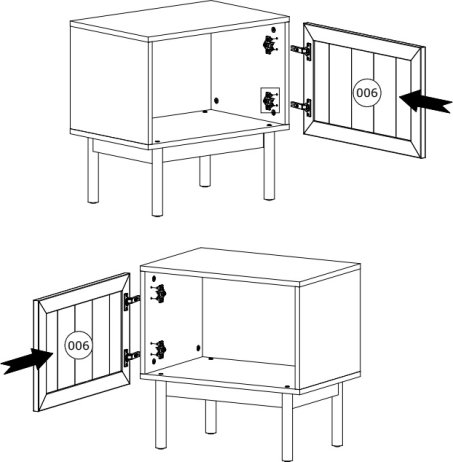 006

006